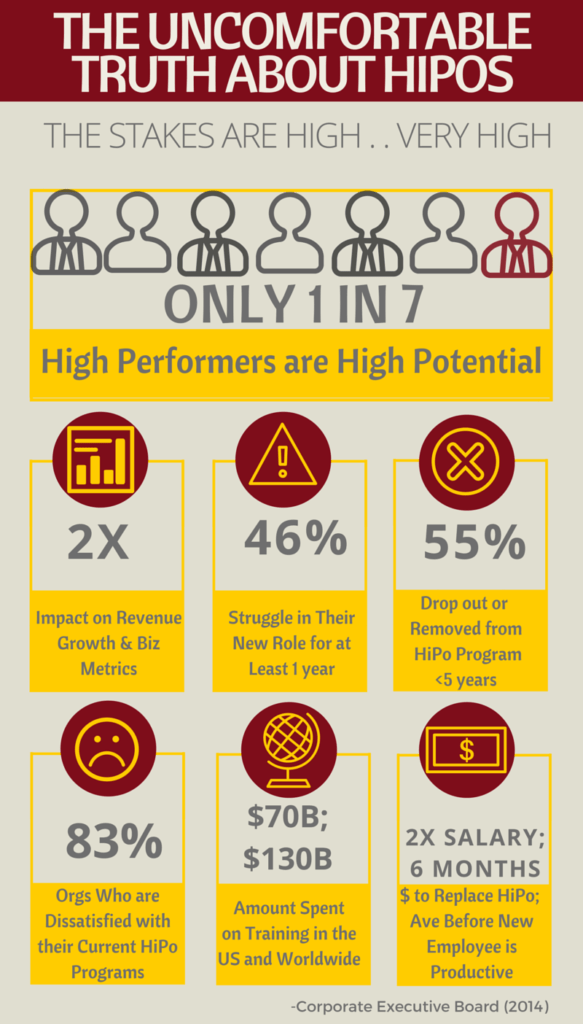 THE UNCOMFORTABLE TRUTH ABOUT HIPOS

THE STAKES ARE HIGH . . VERY HIGH

ONLY 1 IN 7

High Performers are High Potential

2X

Impact on Revenue Growth & Biz Metrics

46%

Struggle in Their New Role for at Least 1 year

55%

Drop out or Removed from HiPo Program <5 years

83%

Orgs Who are Dissatisfied with their Current HiPo Programs

$70B; $130B

Amount Spent on Training in the US and Worldwide

$

2X SALARY; 6 MONTHS

$ to Replace HiPo; Ave Before New Employee is Productive

-Corporate Executive Board (2014)